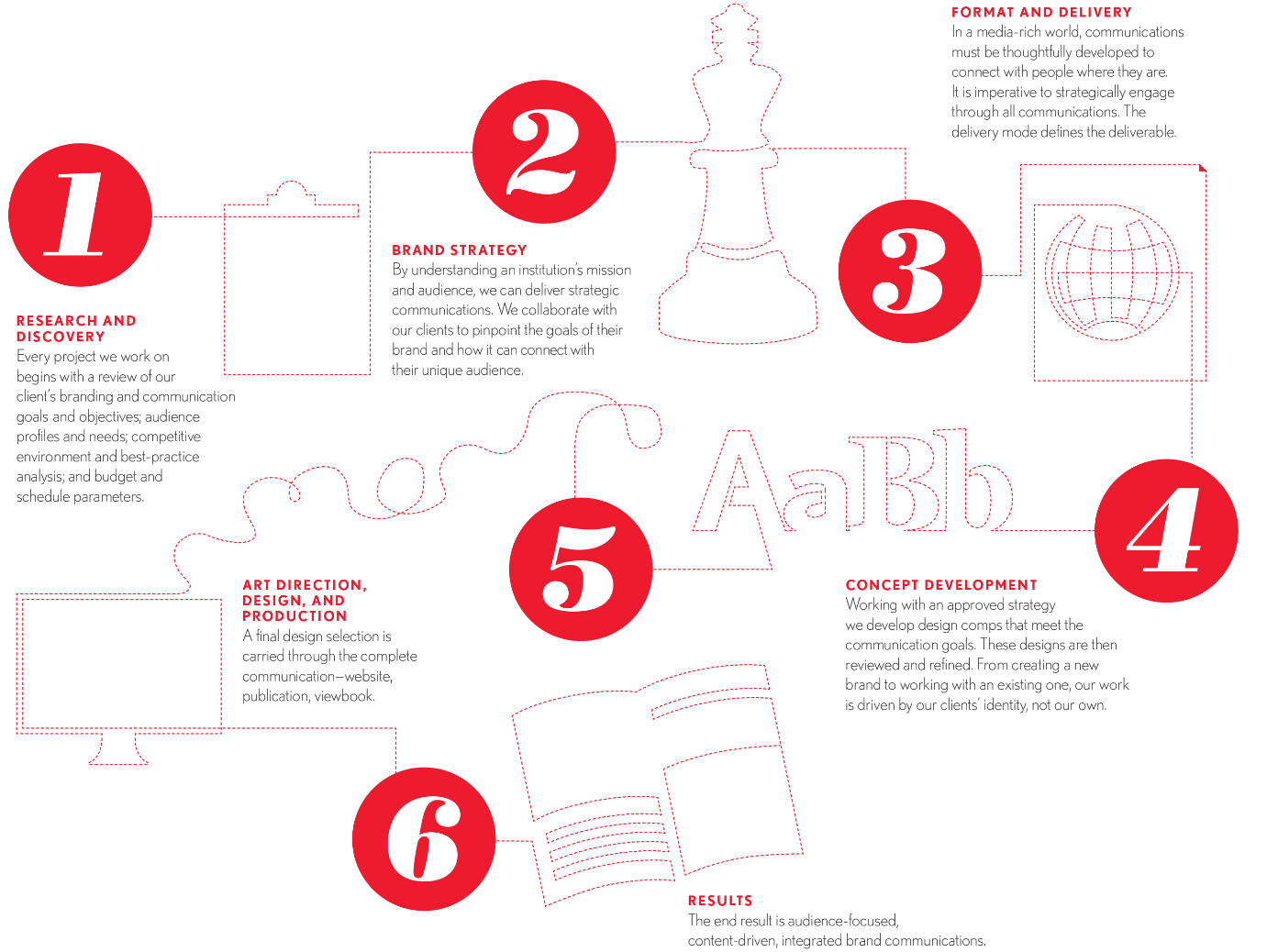 1

RESEARCH AND DISCOVERY
Every project we work on begins with a review of our client's branding and communication goals and objectives; audience profiles and needs; competitive environment and best-practice analysis; and budget and schedule parameters.

2

BRAND STRATEGY
By understanding an institution's mission and audience, we can deliver strategic communications. We collaborate with our clients to pinpoint the goals of their brand and how it can connect with their unique audience.

3

FORMAT AND DELIVERY
In a media-rich world, communications must be thoughtfully developed to connect with people where they are. It is imperative to strategically engage through all communications. The delivery mode defines the deliverable.

AaBb

4

CONCEPT DEVELOPMENT
Working with an approved strategy we develop design comps that meet the communication goals. These designs are then reviewed and refined. From creating a new brand to working with an existing one, our work is driven by our clients' identity, not our own.

5

ART DIRECTION, DESIGN, AND PRODUCTION
A final design selection is carried through the complete communication—website, publication, viewbook.

6

RESULTS
The end result is audience-focused, content-driven, integrated brand communications.